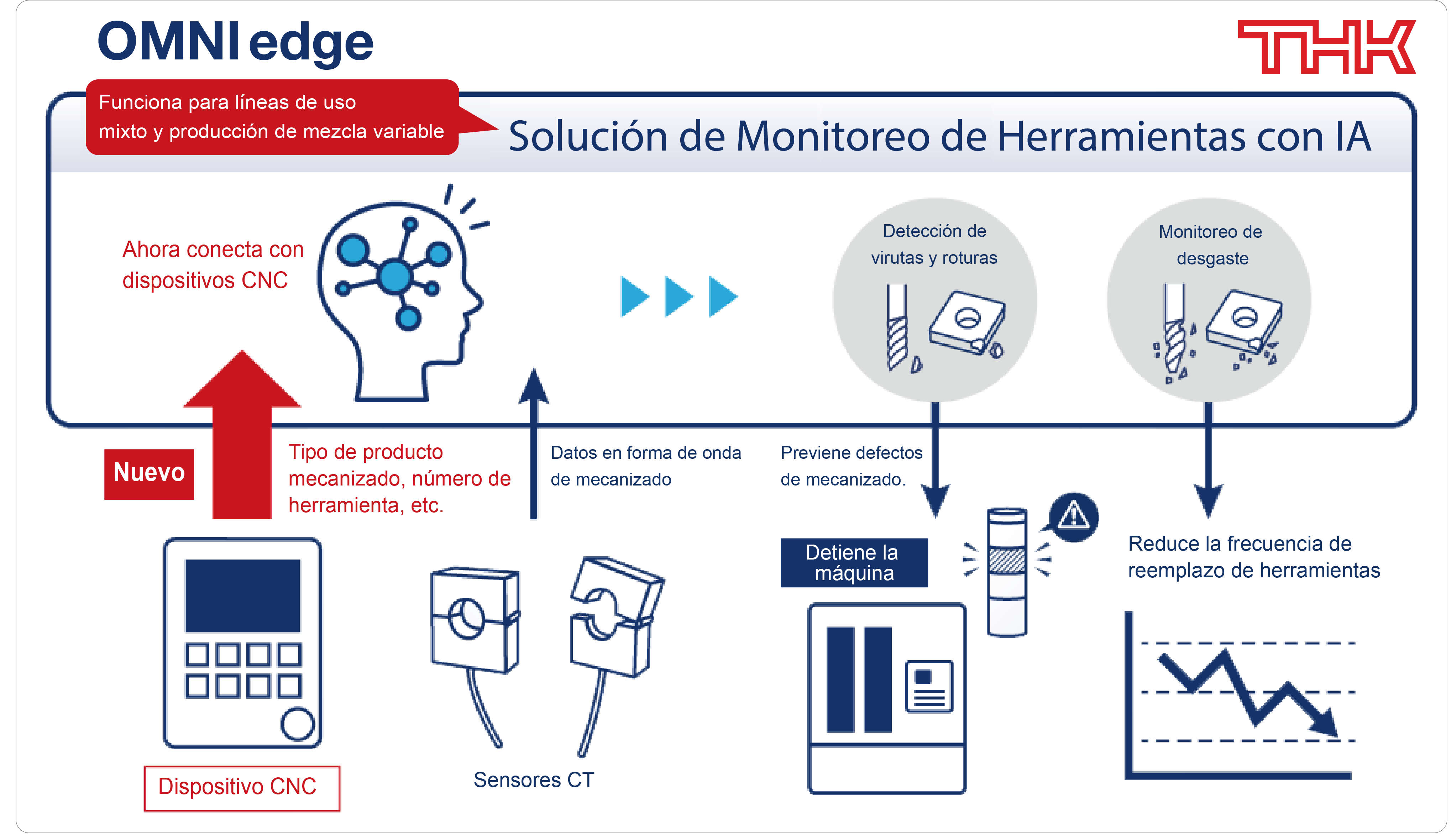 OMNI edge

THK

Funciona para líneas de uso mixto y producción de mezcla variable

Solución de Monitoreo de Herramientas con IA

Ahora conecta con dispositivos CNC

Detección de virutas y roturas

Monitoreo de desgaste

Nuevo

Tipo de producto mecanizado, número de herramienta, etc.

Datos en forma de onda de mecanizado

Previene defectos de mecanizado.

Detiene la máquina

Reduce la frecuencia de reemplazo de herramientas

Dispositivo CNC

Sensores CT